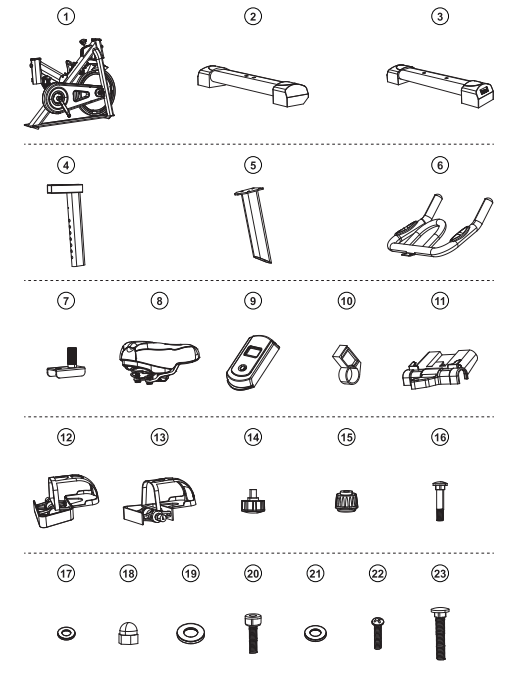 1
2
3
4
5
6
7
8
9
10
11
12
13
14
15
16
17
18
19
20
21
22
23