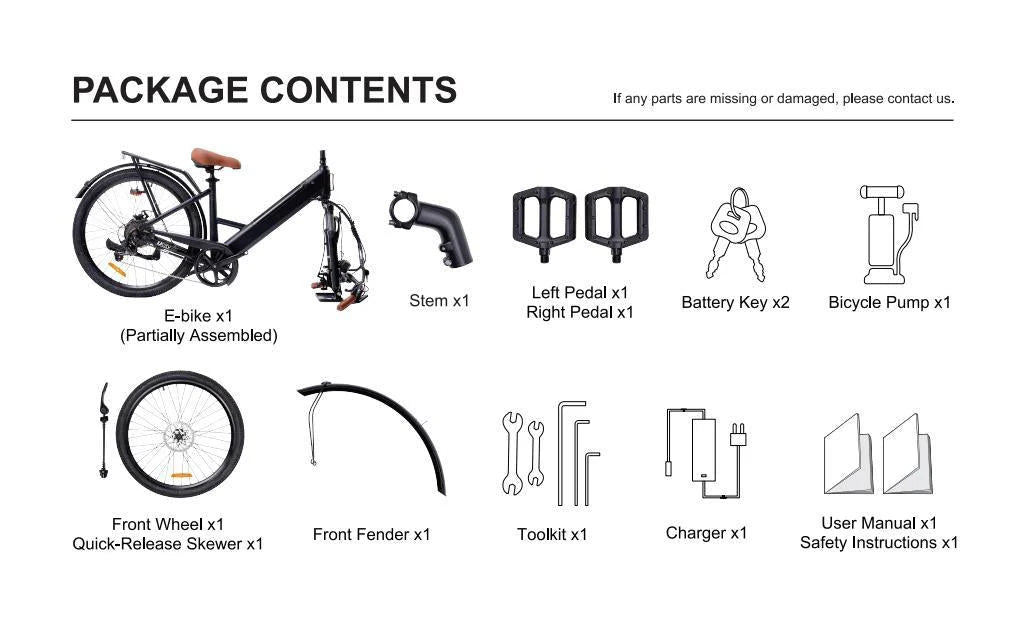 PACKAGE CONTENTS

If any parts are missing or damaged, please contact us.

E-bike x1
(Partially Assembled)

Stem x1

Left Pedal x1
Right Pedal x1

Battery Key x2

Bicycle Pump x1

Front Wheel x1
Quick-Release Skewer x1

Front Fender x1

Toolkit x1

Charger x1

User Manual x1
Safety Instructions x1